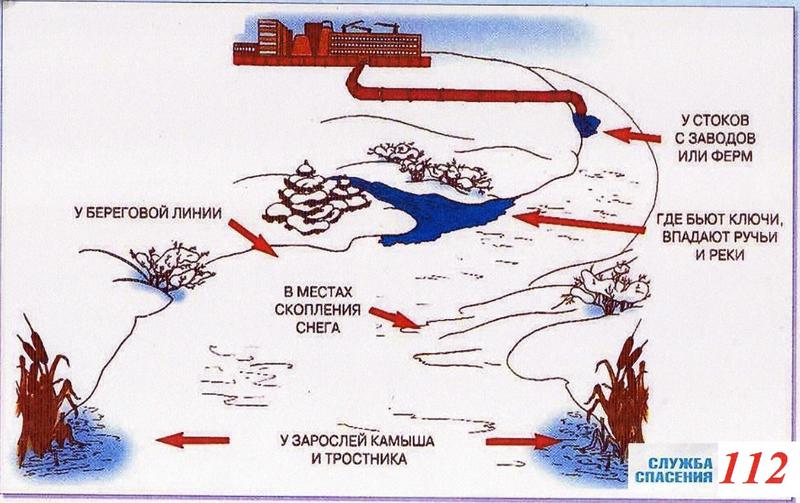 У СТОКОВ С ЗАВОДОВ ИЛИ ФЕРМ

У БЕРЕГОВОЙ ЛИНИИ

ГДЕ БЬЮТ КЛЮЧИ, ВПАДАЮТ РУЧЬИ И РЕКИ

В МЕСТАХ СКОПЛЕНИЯ СНЕГА

У ЗАРОСЛЕЙ КАМЫША И ТРОСТНИКА

СЛУЖБА СПАСЕНИЯ 112