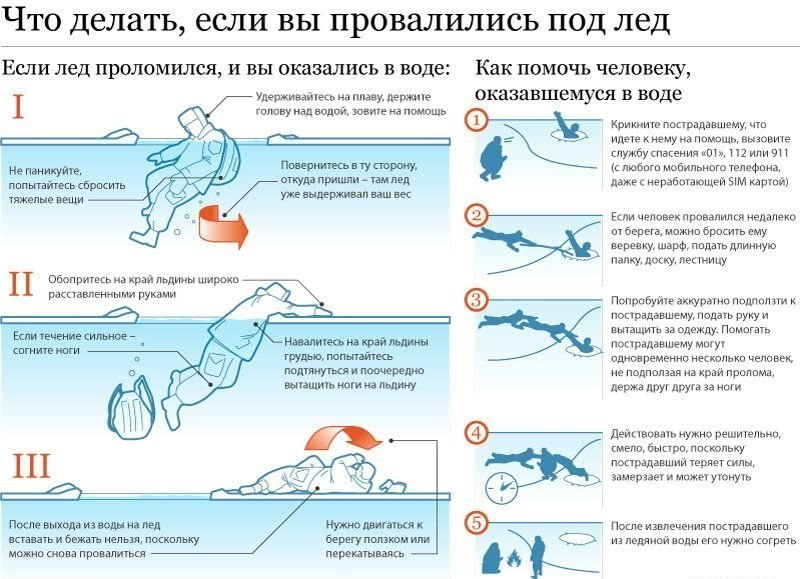 Что делать, если вы провалились под лед

Если лед проломился, и вы оказались в воде:

I

Удерживайтесь на плаву, держите голову над водой, зовите на помощь

Не паникуйте, попытайтесь сбросить тяжелые вещи

Повернитесь в ту сторону, откуда пришли – там лед уже выдерживал ваш вес

II

Обопритесь на край льдины широко расставленными руками

Если течение сильное – согните ноги

Навалитесь на край льдины грудью, попытайтесь подтянуться и поочередно вытащить ноги на льдину

III

После выхода из воды на лед вставать и бежать нельзя, поскольку можно снова провалиться

Нужно двигаться к берегу ползком или перекатываясь

Как помочь человеку, оказавшемуся в воде

1 Крикните пострадавшему, что идете к нему на помощь, вызовите службу спасения «01», 112 или 911 (с любого мобильного телефона, даже с неработающей SIM картой)

2 Если человек провалился недалеко от берега, можно бросить ему веревку, шарф, подать длинную палку, доску, лестницу

3 Попробуйте аккуратно подползти к пострадавшему, подать руку и вытащить за одежду. Помогать пострадавшему могут одновременно несколько человек, не подползая на край пролома, держа друг друга за ноги

4 Действовать нужно решительно, смело, быстро, поскольку пострадавший теряет силы, замерзает и может утонуть

5 После извлечения пострадавшего из ледяной воды его нужно согреть